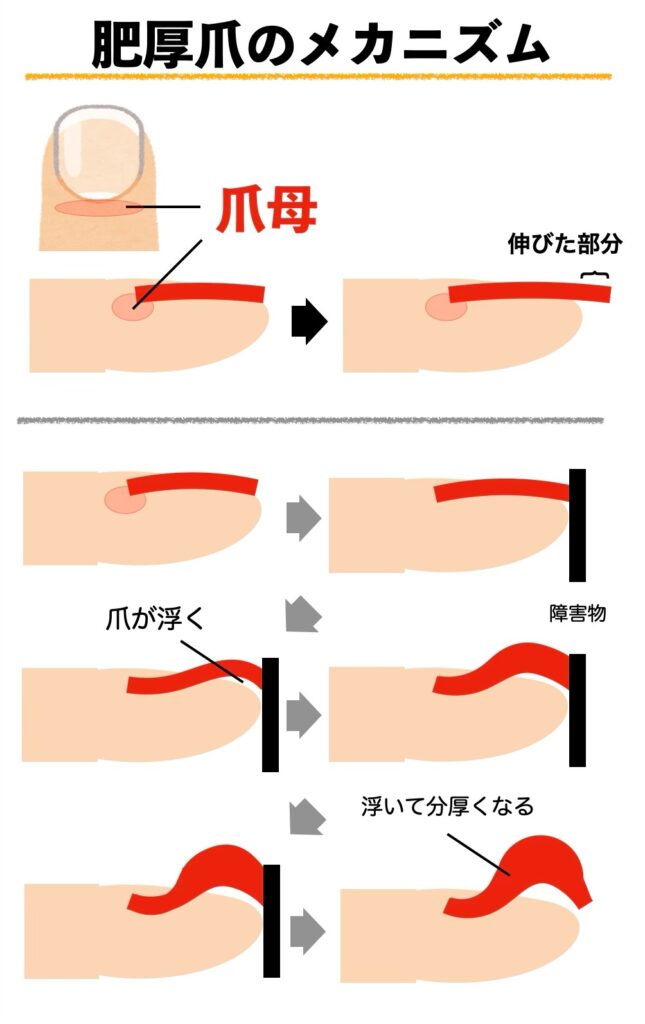 肥厚爪のメカニズム

爪母

伸びた部分

障害物

爪が浮く

浮いて分厚くなる